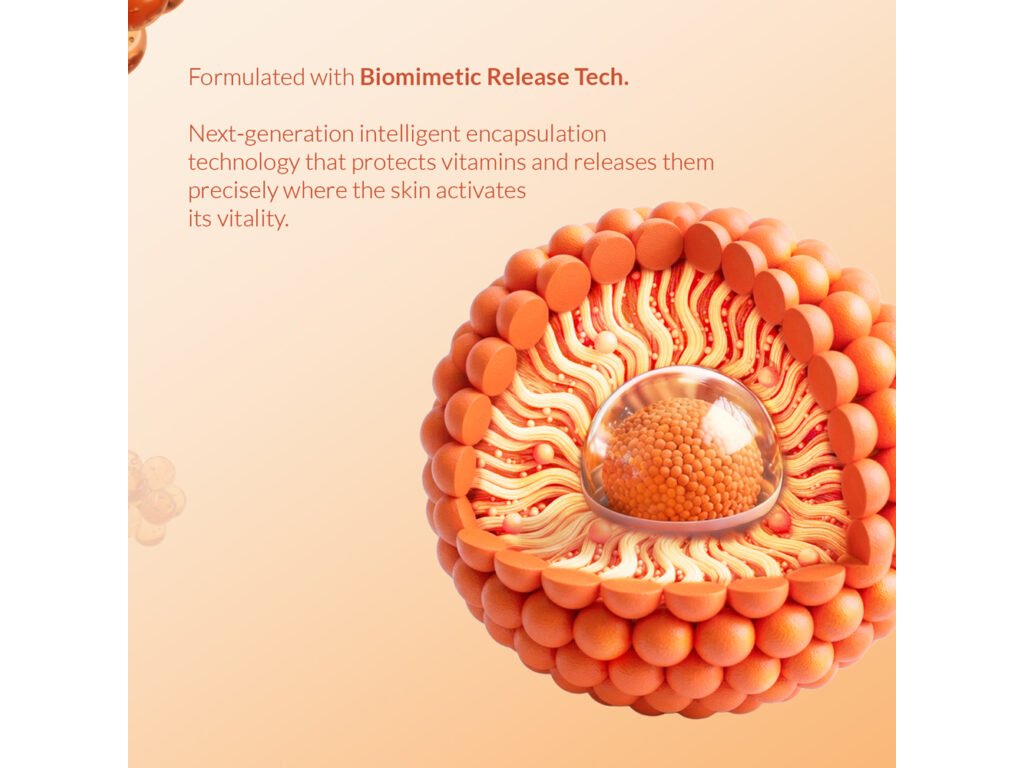 Formulated with Biomimetic Release Tech.

Next-generation intelligent encapsulation technology that protects vitamins and releases them precisely where the skin activates its vitality.